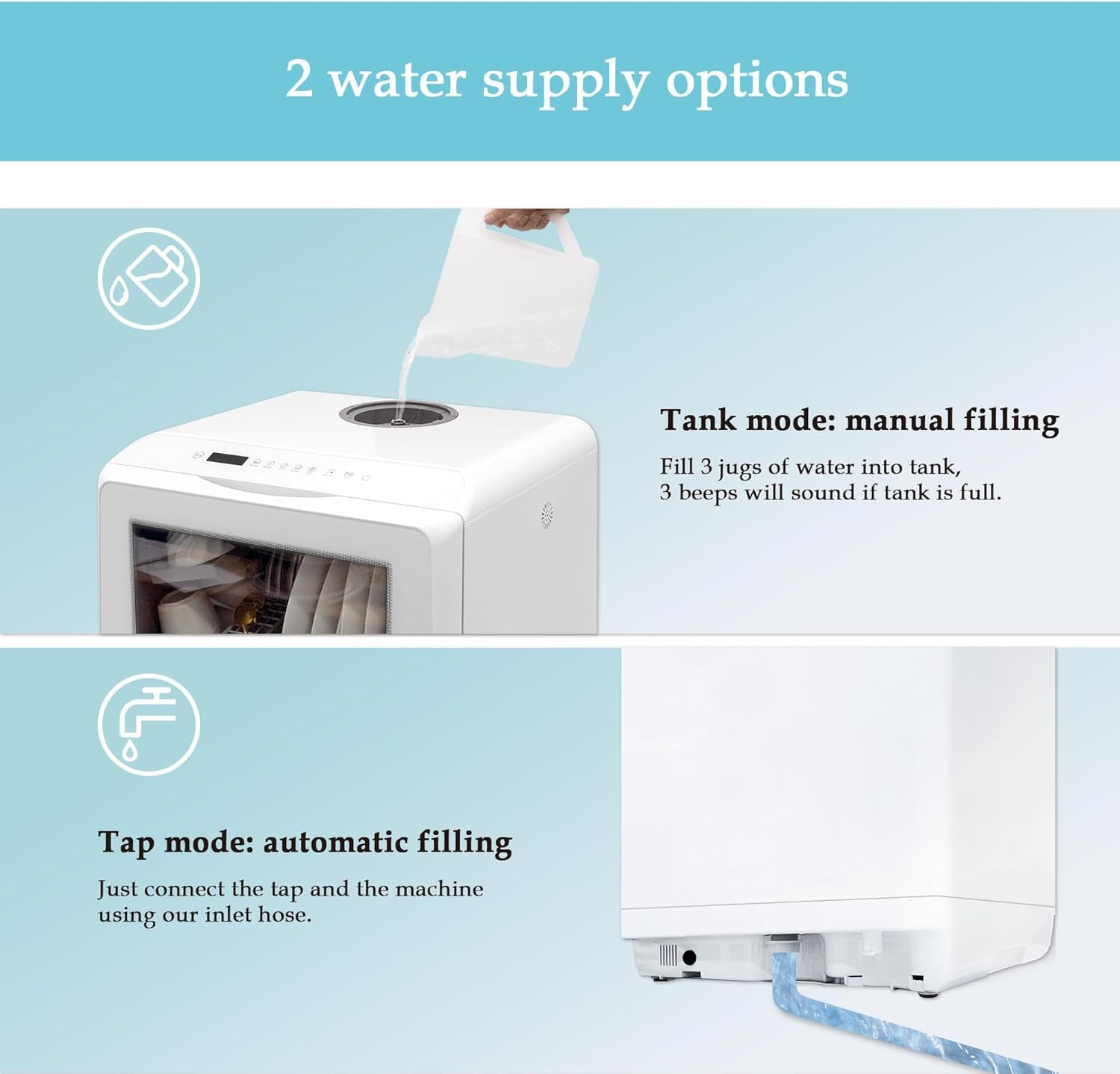 2 water supply options

Tank mode: manual filling

Fill 3 jugs of water into tank, 3 beeps will sound if tank is full.

Tap mode: automatic filling

Just connect the tap and the machine using our inlet hose.